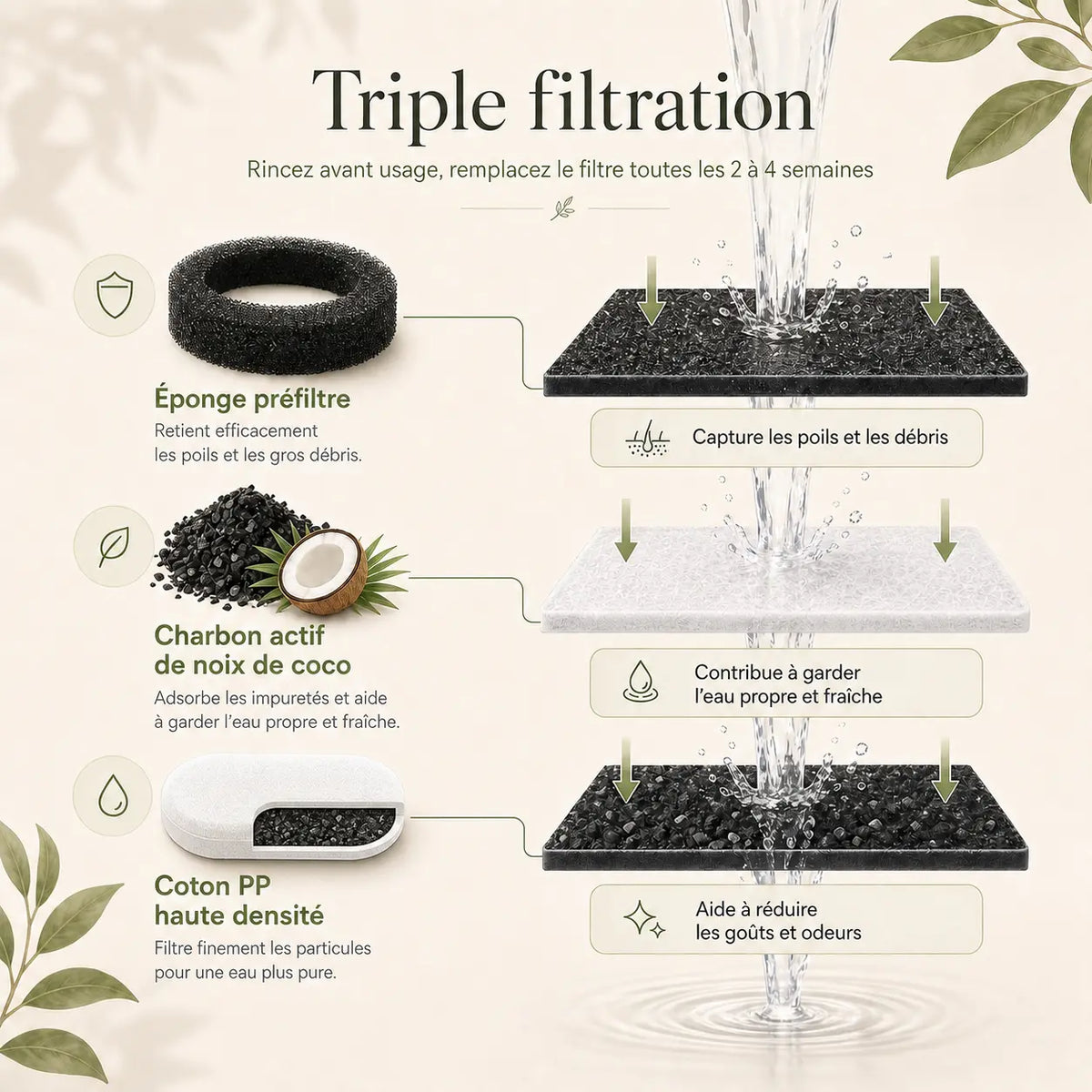 Triple filtration

Rincez avant usage, remplacez le filtre toutes les 2 à 4 semaines

Éponge préfiltre

Retient efficacement les poils et les gros débris.

Charbon actif de noix de coco

Adsorbe les impuretés et aide à garder l'eau propre et fraîche.

Coton PP haute densité

Filtre finement les particules pour une eau plus pure.

Capture les poils et les débris

Contribue à garder l'eau propre et fraîche

Aide à réduire les goûts et odeurs